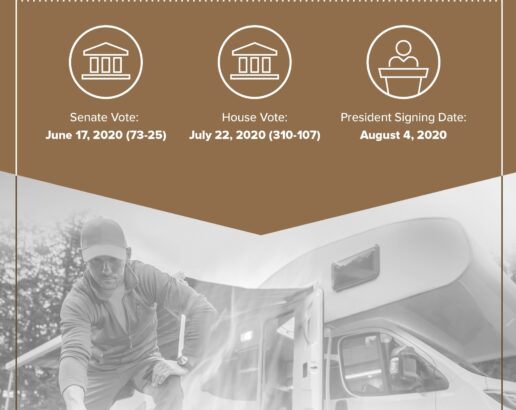 Senate Vote:
June 17, 2020 (73-25)

House Vote:
July 22, 2020 (310-107)

President Signing Date:
August 4, 2020