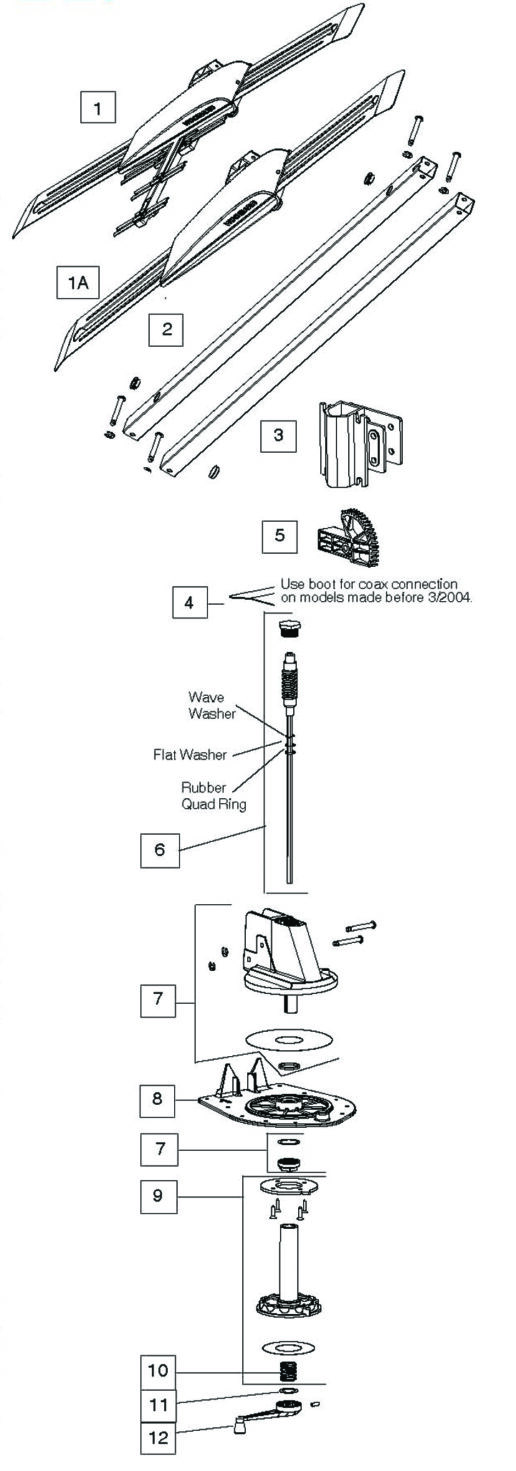 1

1A

2

3

5

4

Use boot for coax connection on models made before 3/2004.

Wave Washer

Flat Washer

Rubber Quad Ring

6

7

8

7

9

10

11

12