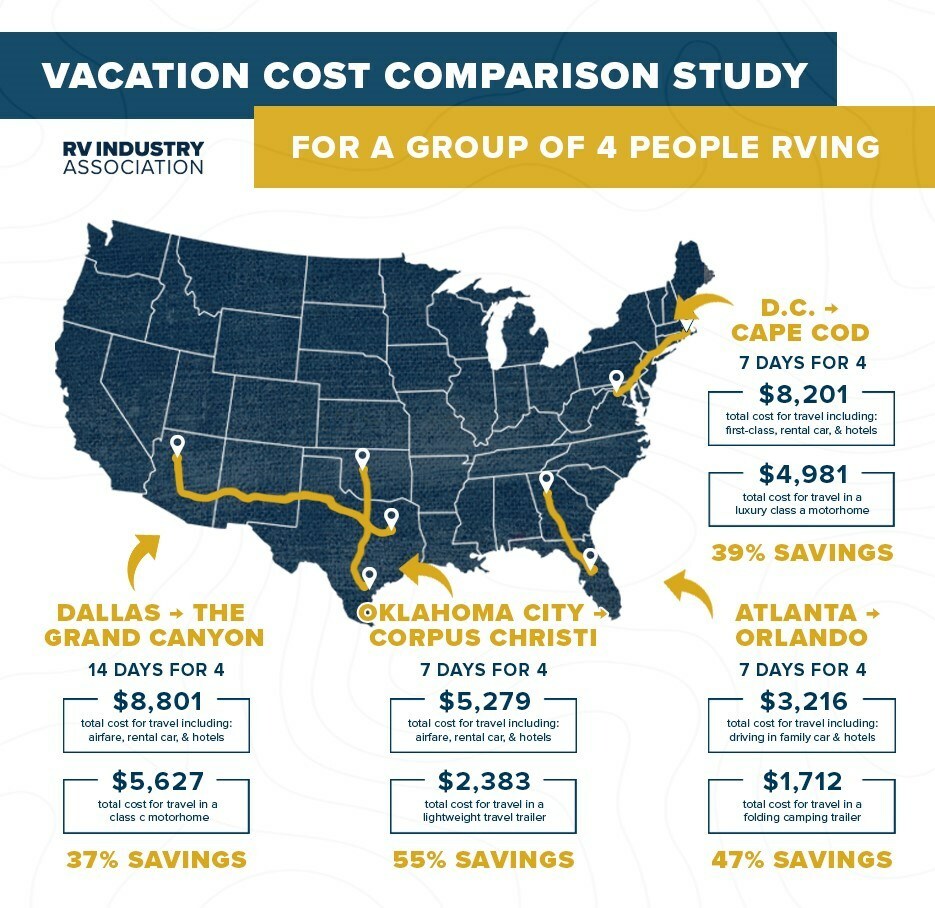 VACATION COST COMPARISON STUDY

RV INDUSTRY ASSOCIATION

FOR A GROUP OF 4 PEOPLE RVING

D.C. → CAPE COD

7 DAYS FOR 4

$8,201
total cost for travel including: first-class, rental car, & hotels

$4,981
total cost for travel in a luxury class a motorhome

39% SAVINGS

DALLAS → THE GRAND CANYON

14 DAYS FOR 4

$8,801
total cost for travel including: airfare, rental car, & hotels

$5,627
total cost for travel in a class c motorhome

37% SAVINGS

OKLAHOMA CITY → CORPUS CHRISTI

7 DAYS FOR 4

$5,279
total cost for travel including: airfare, rental car, & hotels

$2,383
total cost for travel in a lightweight travel trailer

55% SAVINGS

ATLANTA → ORLANDO

7 DAYS FOR 4

$3,216
total cost for travel including: driving in family car & hotels

$1,712
total cost for travel in a folding camping trailer

47% SAVINGS